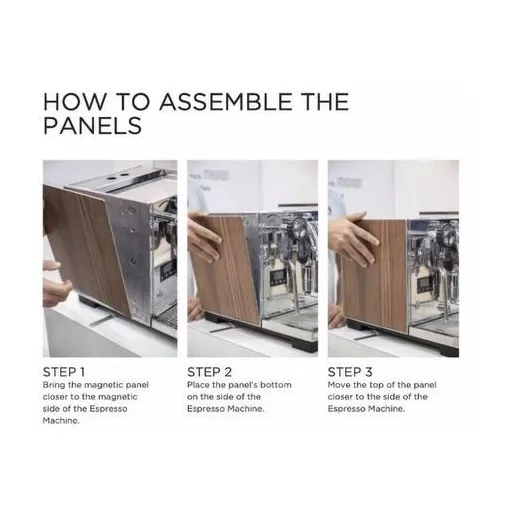 HOW TO ASSEMBLE THE PANELS

STEP 1
Bring the magnetic panel closer to the magnetic side of the Espresso Machine.

STEP 2
Place the panel's bottom on the side of the Espresso Machine.

STEP 3
Move the top of the panel closer to the side of the Espresso Machine.